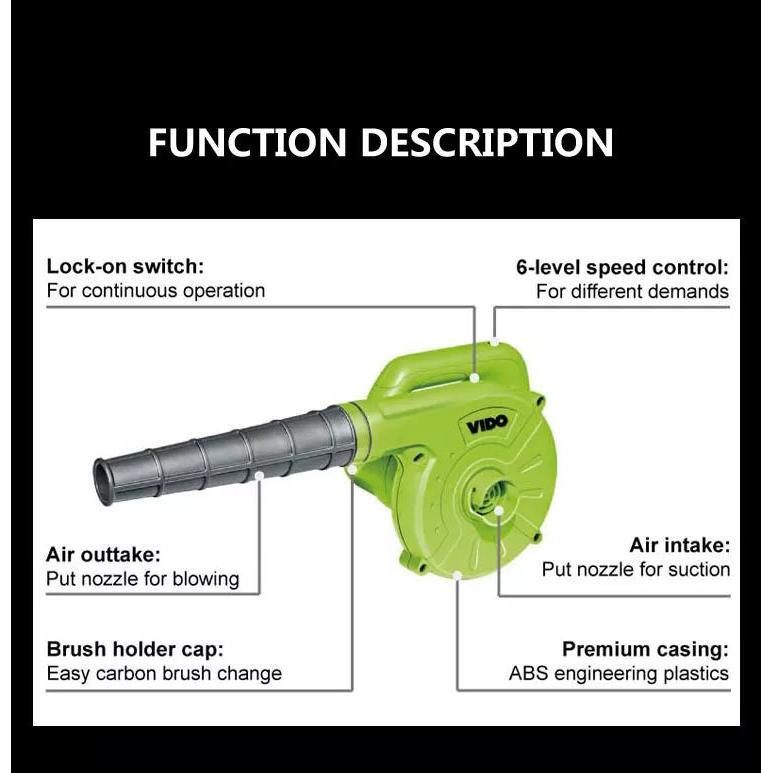 FUNCTION DESCRIPTION

Lock-on switch:
For continuous operation

6-level speed control:
For different demands

VIDO

Air outtake:
Put nozzle for blowing

Air intake:
Put nozzle for suction

Brush holder cap:
Easy carbon brush change

Premium casing:
ABS engineering plastics